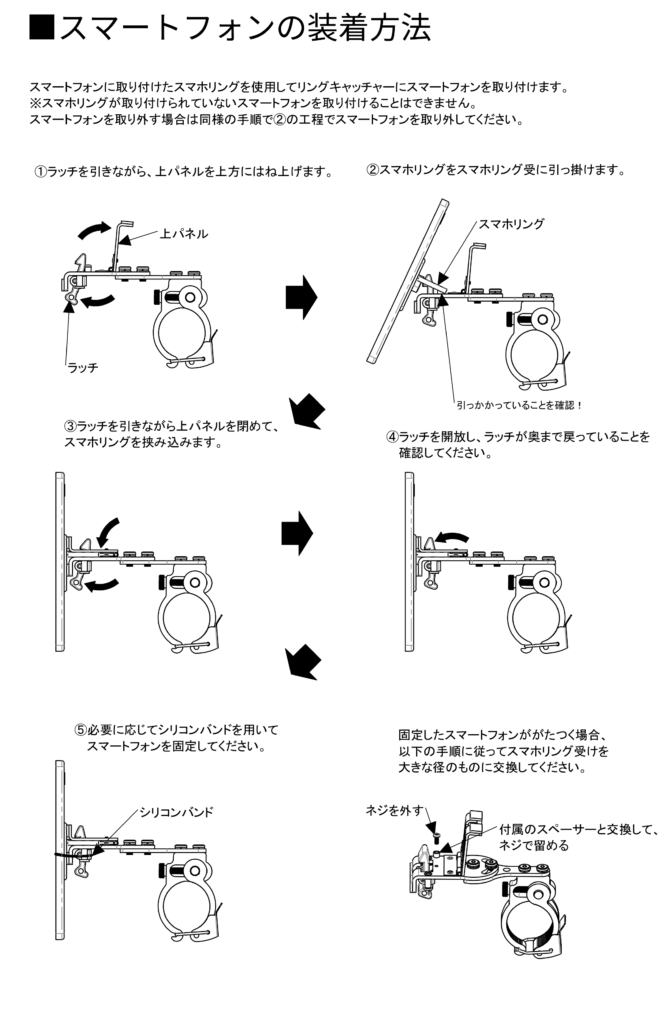 ■スマートフォンの装着方法

スマートフォンに取り付けたスマホリングを使用してリングキャッチャーにスマートフォンを取り付けます。
※スマホリングが取り付けられていないスマートフォンを取り付けることはできません。
スマートフォンを取り外す場合は同様の手順で②の工程でスマートフォンを取り外してください。

①ラッチを引きながら、上パネルを上方にはね上げます。

上パネル

ラッチ

②スマホリングをスマホリング受に引っ掛けます。

スマホリング

引っかかっていることを確認！

③ラッチを引きながら上パネルを閉めて、スマホリングを挟み込みます。

④ラッチを開放し、ラッチが奥まで戻っていることを確認してください。

⑤必要に応じてシリコンバンドを用いてスマートフォンを固定してください。

シリコンバンド

固定したスマートフォンががたつく場合、以下の手順に従ってスマホリング受けを大きな径のものに交換してください。

ネジを外す

付属のスペーサーと交換して、ネジで留める