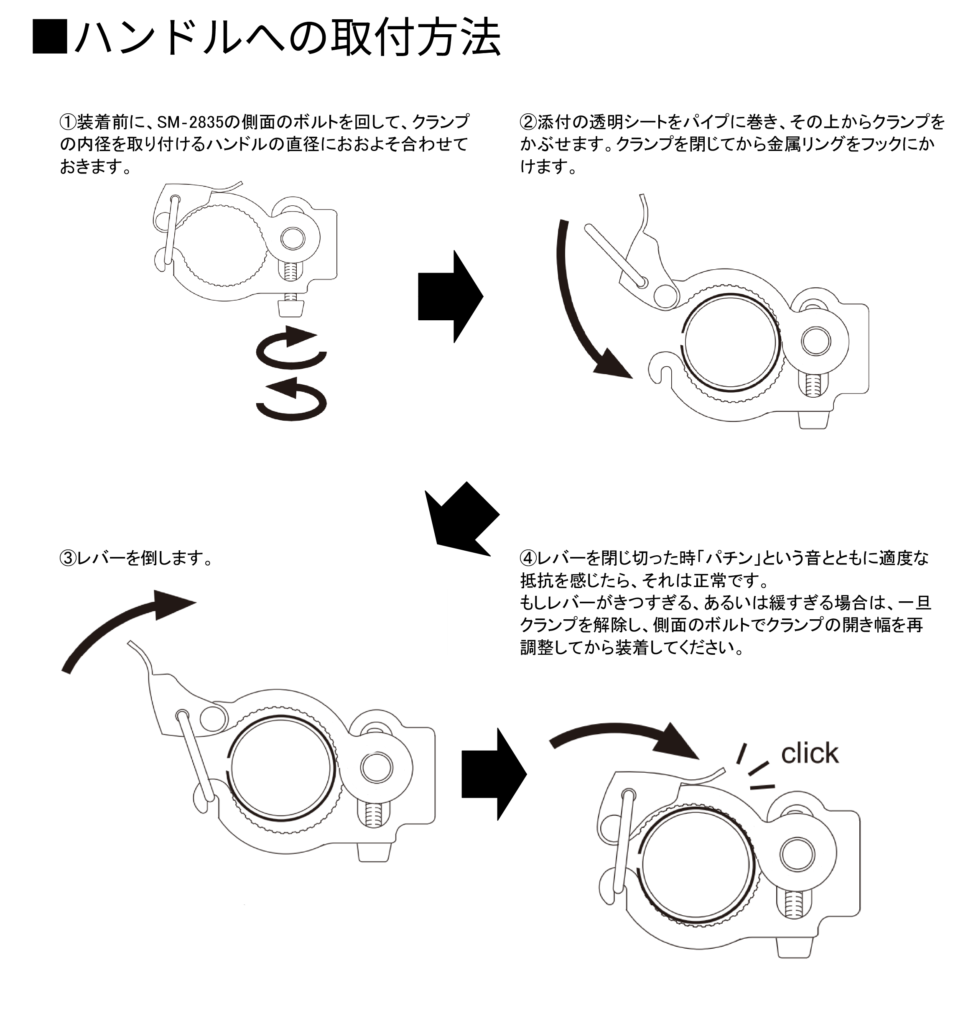 ■ハンドルへの取付方法

①装着前に、SM-2835の側面のボルトを回して、クランプの内径を取り付けるハンドルの直径におおよそ合わせておきます。

②添付の透明シートをパイプに巻き、その上からクランプをかぶせます。クランプを閉じてから金属リングをフックにかけます。

③レバーを倒します。

④レバーを閉じ切った時「パチン」という音とともに適度な抵抗を感じたら、それは正常です。
もしレバーがきつすぎる、あるいは緩すぎる場合は、一旦クランプを解除し、側面のボルトでクランプの開き幅を再調整してから装着してください。

click