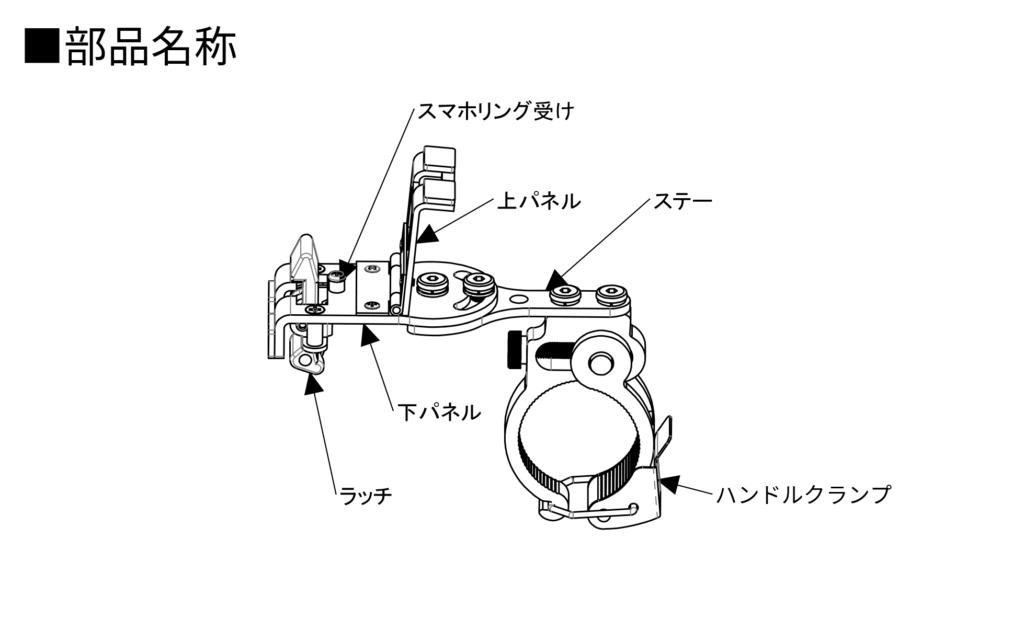 ■部品名称

スマホリング受け

上パネル

ステー

下パネル

ラッチ

ハンドルクランプ