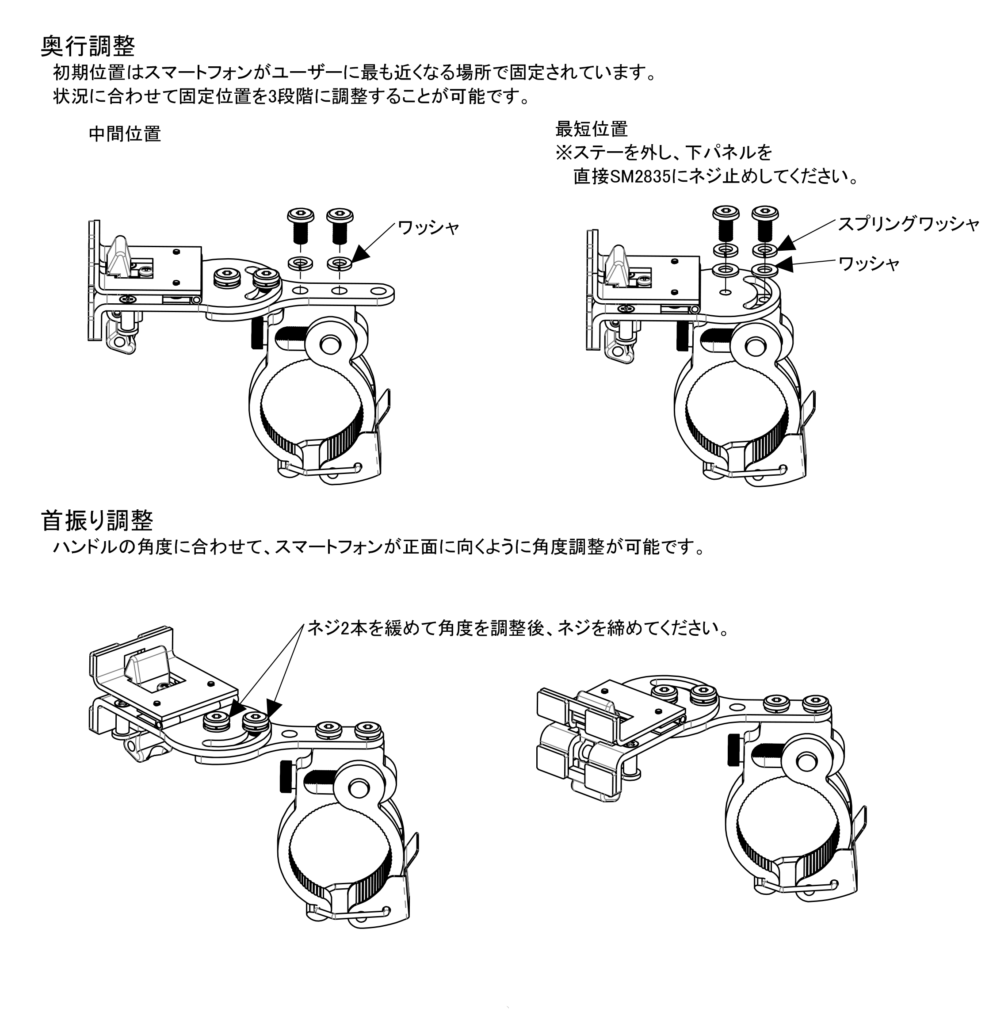 奥行調整
初期位置はスマートフォンがユーザーに最も近くなる場所で固定されています。
状況に合わせて固定位置を3段階に調整することが可能です。

中間位置

ワッシャ

最短位置
※ステーを外し、下パネルを
直接SM2835にネジ止めしてください。

スプリングワッシャ

ワッシャ

首振り調整
ハンドルの角度に合わせて、スマートフォンが正面に向くように角度調整が可能です。

ネジ2本を緩めて角度を調整後、ネジを締めてください。